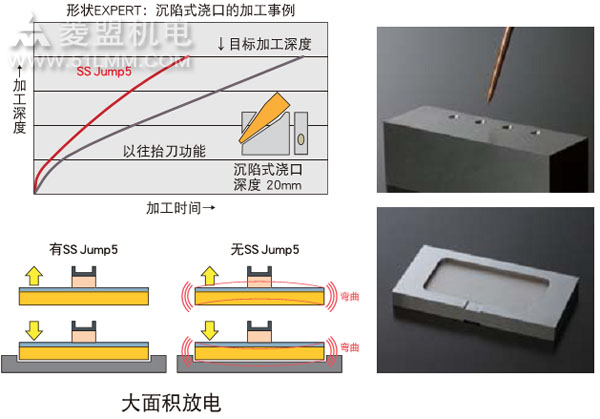 形状EXPERT：沉陷式浇口的加工事例

菱盟机电
WWW.51LMM.COM

↓目标加工深度

SS Jump5

↑加工深度

以往抬刀功能

沉陷式浇口
深度 20mm

加工时间→

有SS Jump5

无SS Jump5

弯曲

弯曲

大面积放电